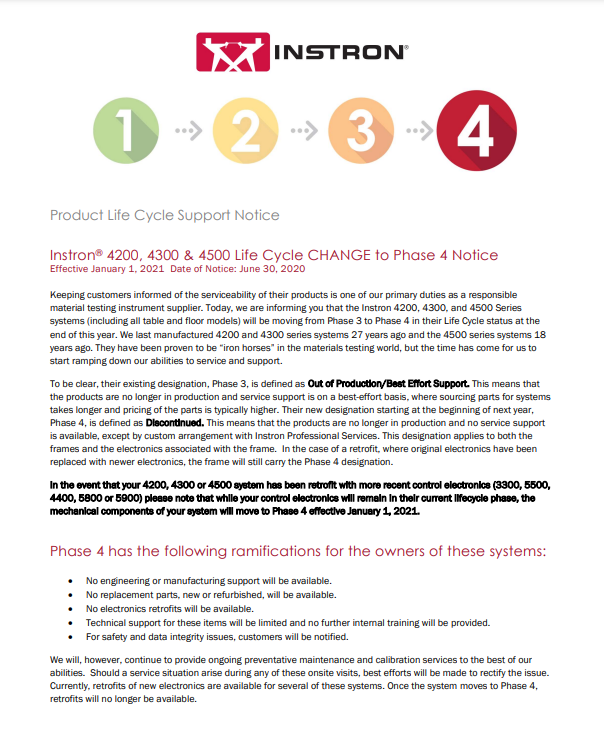 INSTRON®

1 2 3 4

Product Life Cycle Support Notice

Instron® 4200, 4300 & 4500 Life Cycle CHANGE to Phase 4 Notice
Effective January 1, 2021 Date of Notice: June 30, 2020

Keeping customers informed of the serviceability of their products is one of our primary duties as a responsible material testing instrument supplier. Today, we are informing you that the Instron 4200, 4300, and 4500 Series systems (including all table and floor models) will be moving from Phase 3 to Phase 4 in their Life Cycle status at the end of this year. We last manufactured 4200 and 4300 series systems 27 years ago and the 4500 series systems 18 years ago. They have been proven to be "iron horses" in the materials testing world, but the time has come for us to start ramping down our abilities to service and support.

To be clear, their existing designation, Phase 3, is defined as Out of Production/Best Effort Support. This means that the products are no longer in production and service support is on a best-effort basis, where sourcing parts for systems takes longer and pricing of the parts is typically higher. Their new designation starting at the beginning of next year, Phase 4, is defined as Discontinued. This means that the products are no longer in production and no service support is available, except by custom arrangement with Instron Professional Services. This designation applies to both the frames and the electronics associated with the frame. In the case of a retrofit, where original electronics have been replaced with newer electronics, the frame will still carry the Phase 4 designation.

In the event that your 4200, 4300 or 4500 system has been retrofit with more recent control electronics (3300, 5500, 4400, 5800 or 5900) please note that while your control electronics will remain in their current lifecycle phase, the mechanical components of your system will move to Phase 4 effective January 1, 2021.

Phase 4 has the following ramifications for the owners of these systems:

• No engineering or manufacturing support will be available.
• No replacement parts, new or refurbished, will be available.
• No electronics retrofits will be available.
• Technical support for these items will be limited and no further internal training will be provided.
• For safety and data integrity issues, customers will be notified.

We will, however, continue to provide ongoing preventative maintenance and calibration services to the best of our abilities. Should a service situation arise during any of these onsite visits, best efforts will be made to rectify the issue. Currently, retrofits of new electronics are available for several of these systems. Once the system moves to Phase 4, retrofits will no longer be available.