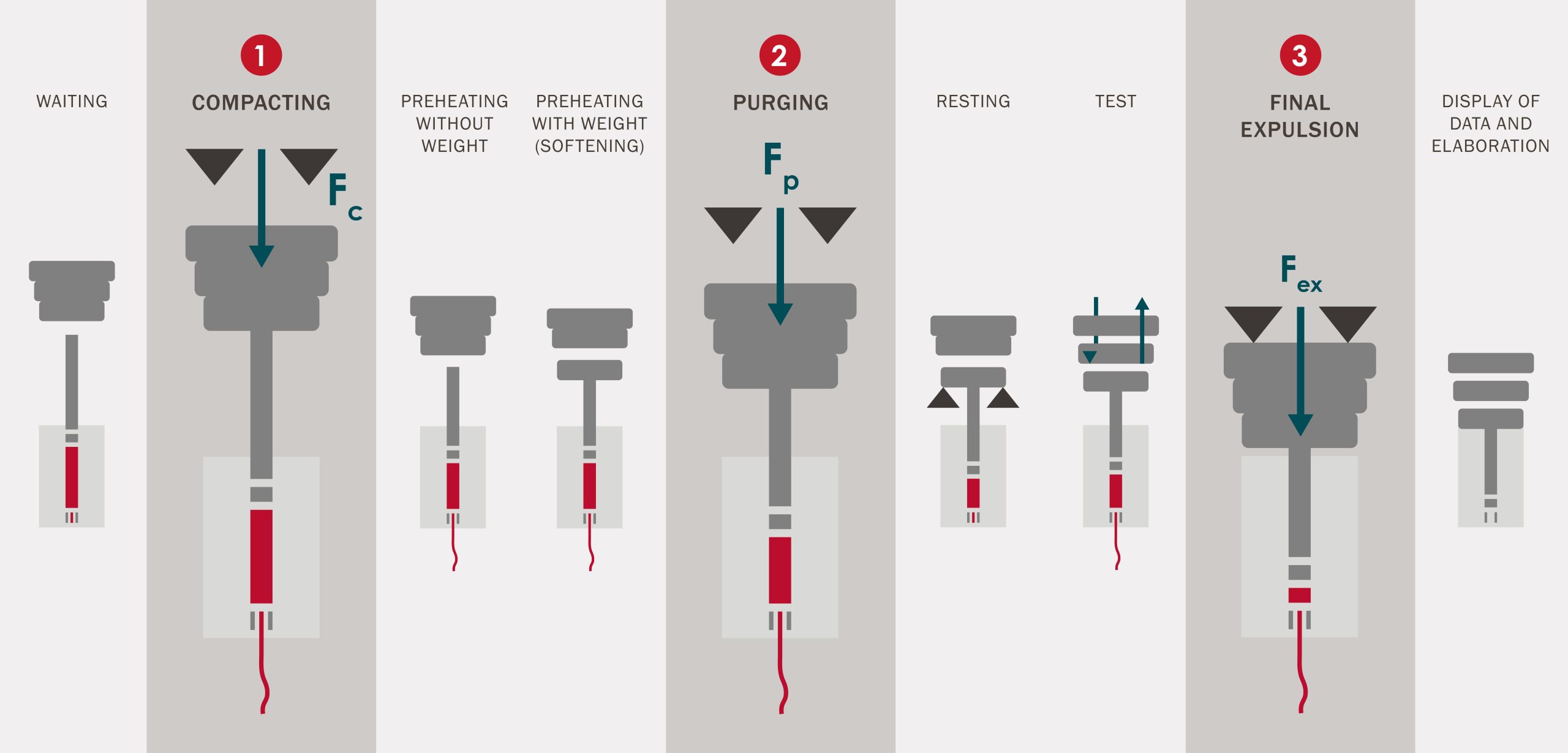 WAITING

1
COMPACTING
$F_c$

PREHEATING WITHOUT WEIGHT

PREHEATING WITH WEIGHT (SOFTENING)

2
PURGING
$F_p$

RESTING

TEST

3
FINAL EXPULSION
$F_{ex}$

DISPLAY OF DATA AND ELABORATION