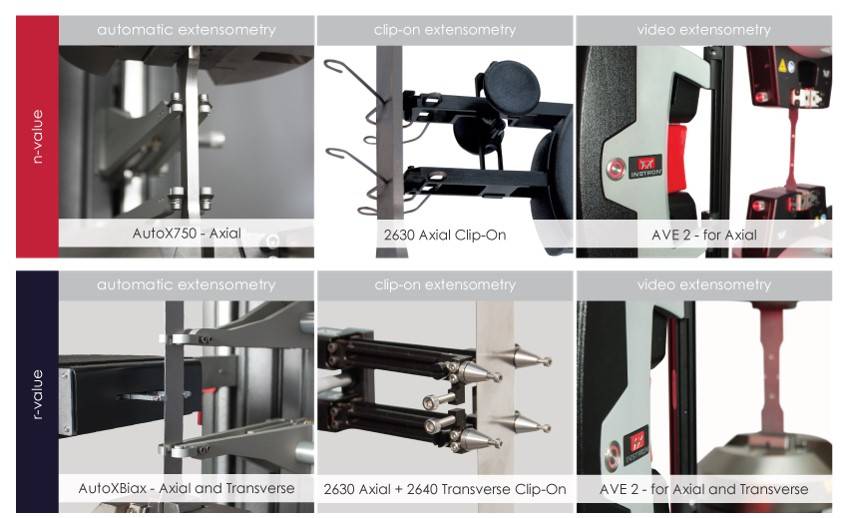 n-value

automatic extensometry

AutoX750 - Axial

clip-on extensometry

2630 Axial Clip-On

video extensometry

INSTRON

AVE 2 - for Axial

r-value

automatic extensometry

AutoXBiax - Axial and Transverse

clip-on extensometry

2630 Axial + 2640 Transverse Clip-On

video extensometry

INSTRON

AVE 2 - for Axial and Transverse