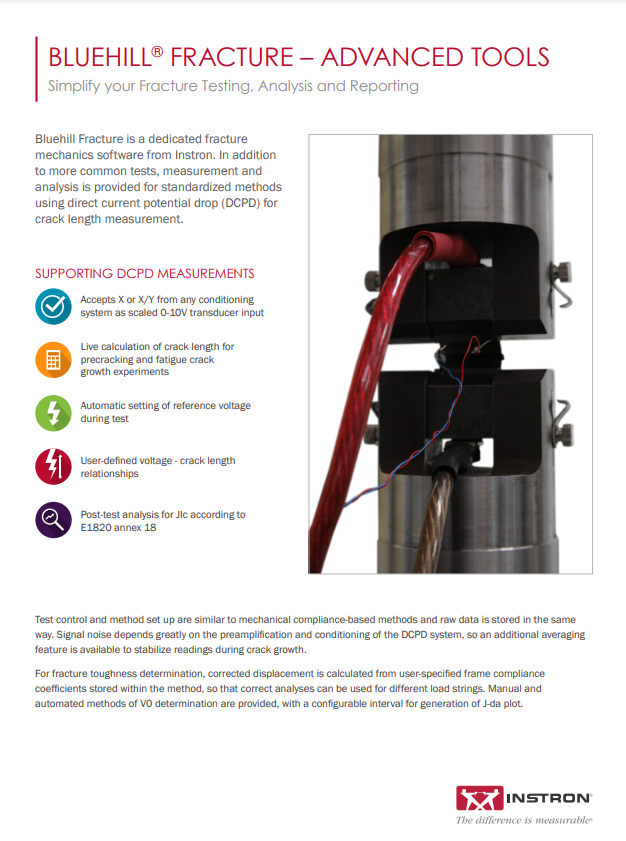 BLUEHILL® FRACTURE – ADVANCED TOOLS

Simplify your Fracture Testing, Analysis and Reporting

Bluehill Fracture is a dedicated fracture mechanics software from Instron. In addition to more common tests, measurement and analysis is provided for standardized methods using direct current potential drop (DCPD) for crack length measurement.

SUPPORTING DCPD MEASUREMENTS

Accepts X or X/Y from any conditioning system as scaled 0-10V transducer input

Live calculation of crack length for precracking and fatigue crack growth experiments

Automatic setting of reference voltage during test

User-defined voltage - crack length relationships

Post-test analysis for JIc according to E1820 annex 18

Test control and method set up are similar to mechanical compliance-based methods and raw data is stored in the same way. Signal noise depends greatly on the preamplification and conditioning of the DCPD system, so an additional averaging feature is available to stabilize readings during crack growth.

For fracture toughness determination, corrected displacement is calculated from user-specified frame compliance coefficients stored within the method, so that correct analyses can be used for different load strings. Manual and automated methods of V0 determination are provided, with a configurable interval for generation of J-da plot.

INSTRON®
The difference is measurable®