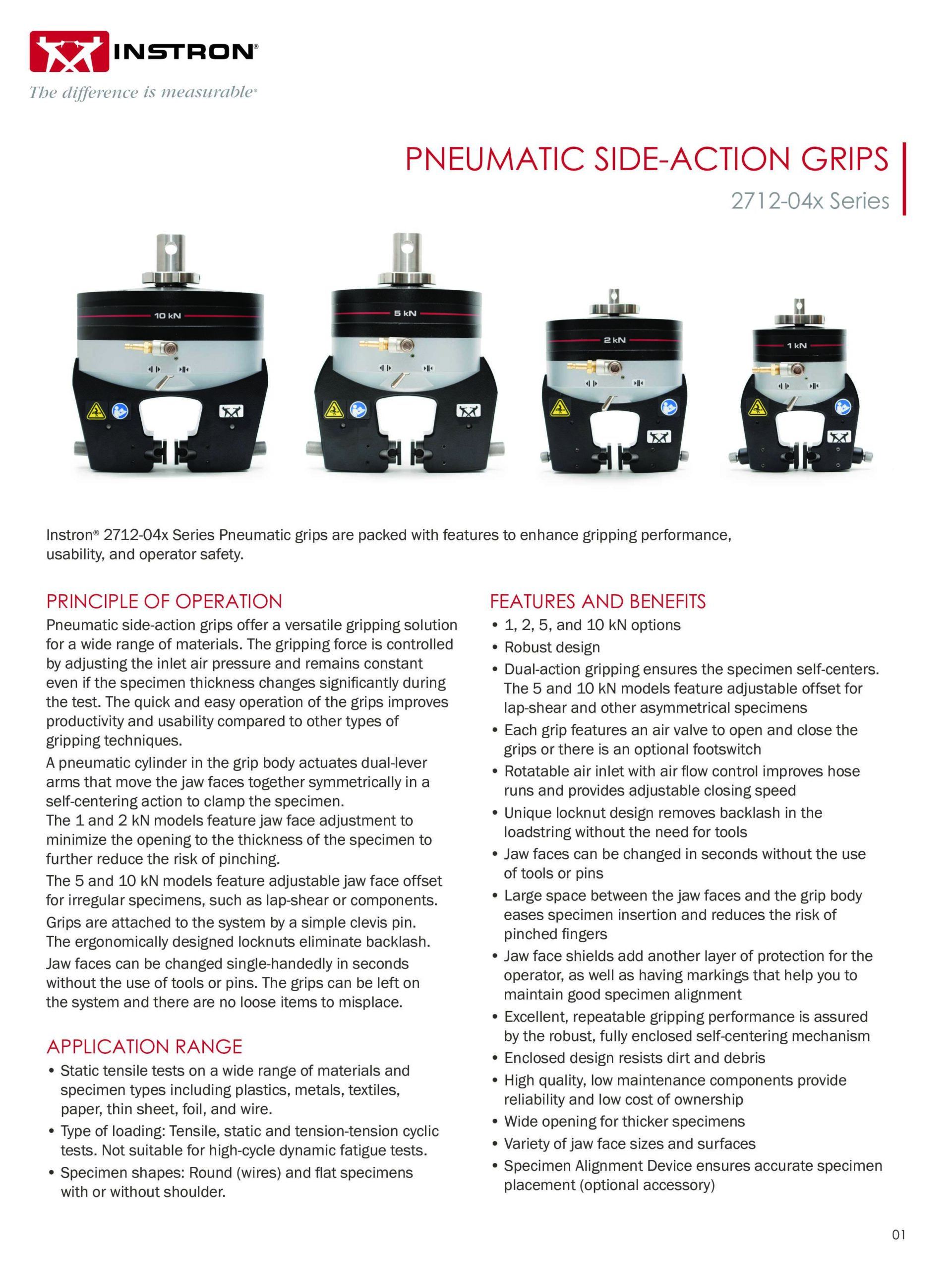 INSTRON®
The difference is measurable®

PNEUMATIC SIDE-ACTION GRIPS
2712-04x Series

10 kN
5 kN
2 kN
1 kN

Instron® 2712-04x Series Pneumatic grips are packed with features to enhance gripping performance, usability, and operator safety.

PRINCIPLE OF OPERATION
Pneumatic side-action grips offer a versatile gripping solution for a wide range of materials. The gripping force is controlled by adjusting the inlet air pressure and remains constant even if the specimen thickness changes significantly during the test. The quick and easy operation of the grips improves productivity and usability compared to other types of gripping techniques.

A pneumatic cylinder in the grip body actuates dual-lever arms that move the jaw faces together symmetrically in a self-centering action to clamp the specimen.
The 1 and 2 kN models feature jaw face adjustment to minimize the opening to the thickness of the specimen to further reduce the risk of pinching.

The 5 and 10 kN models feature adjustable jaw face offset for irregular specimens, such as lap-shear or components.

Grips are attached to the system by a simple clevis pin. The ergonomically designed locknuts eliminate backlash.

Jaw faces can be changed single-handedly in seconds without the use of tools or pins. The grips can be left on the system and there are no loose items to misplace.

APPLICATION RANGE
• Static tensile tests on a wide range of materials and specimen types including plastics, metals, textiles, paper, thin sheet, foil, and wire.
• Type of loading: Tensile, static and tension-tension cyclic tests. Not suitable for high-cycle dynamic fatigue tests.
• Specimen shapes: Round (wires) and flat specimens with or without shoulder.

FEATURES AND BENEFITS
• 1, 2, 5, and 10 kN options
• Robust design
• Dual-action gripping ensures the specimen self-centers. The 5 and 10 kN models feature adjustable offset for lap-shear and other asymmetrical specimens
• Each grip features an air valve to open and close the grips or there is an optional footswitch
• Rotatable air inlet with air flow control improves hose runs and provides adjustable closing speed
• Unique locknut design removes backlash in the loadstring without the need for tools
• Jaw faces can be changed in seconds without the use of tools or pins
• Large space between the jaw faces and the grip body eases specimen insertion and reduces the risk of pinched fingers
• Jaw face shields add another layer of protection for the operator, as well as having markings that help you to maintain good specimen alignment
• Excellent, repeatable gripping performance is assured by the robust, fully enclosed self-centering mechanism
• Enclosed design resists dirt and debris
• High quality, low maintenance components provide reliability and low cost of ownership
• Wide opening for thicker specimens
• Variety of jaw face sizes and surfaces
• Specimen Alignment Device ensures accurate specimen placement (optional accessory)

01